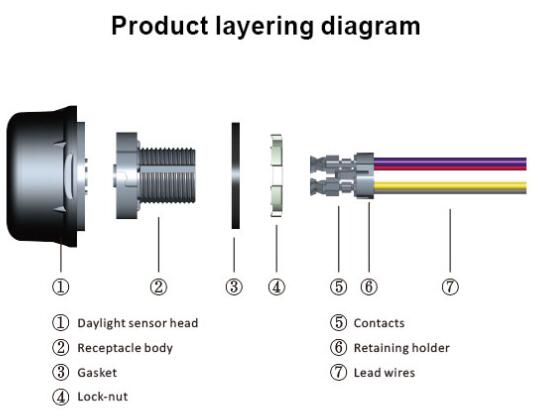 Product layering diagram

① ② ③ ④ ⑤ ⑥ ⑦

① Daylight sensor head
② Receptacle body
③ Gasket
④ Lock-nut

⑤ Contacts
⑥ Retaining holder
⑦ Lead wires