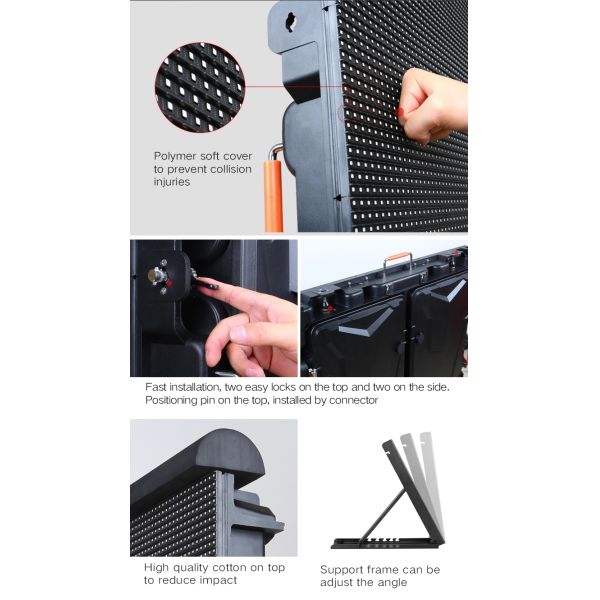 Polymer soft cover to prevent collision injuries

Fast installation, two easy locks on the top and two on the side. Positioning pin on the top, installed by connector

High quality cotton on top to reduce impact

Support frame can be adjust the angle