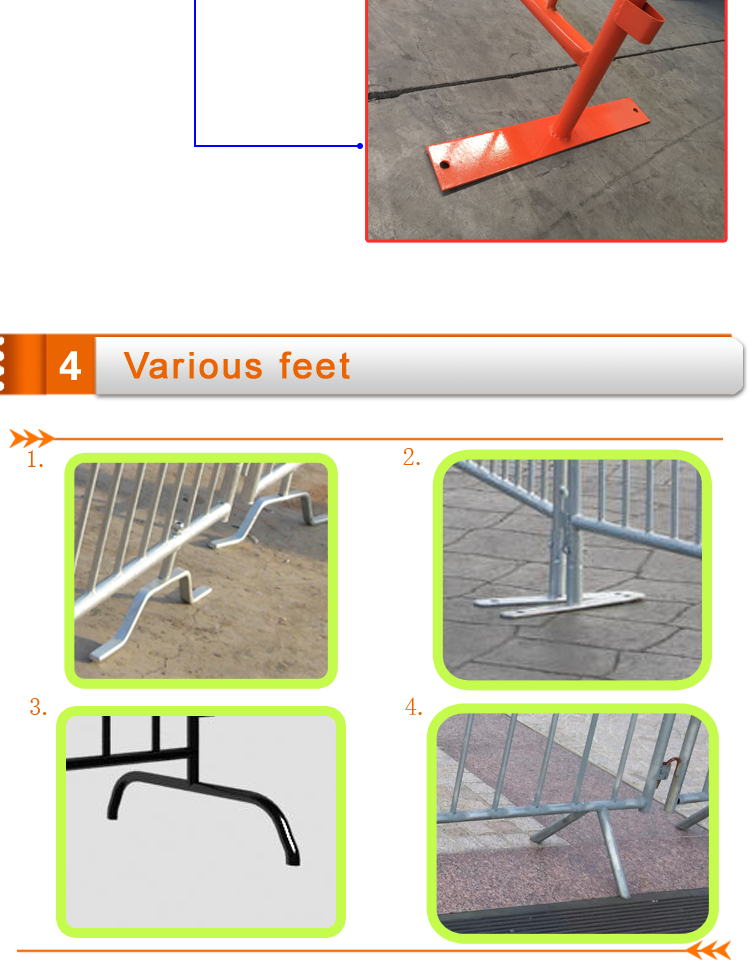 4 Various feet

1.

2.

3.

4.