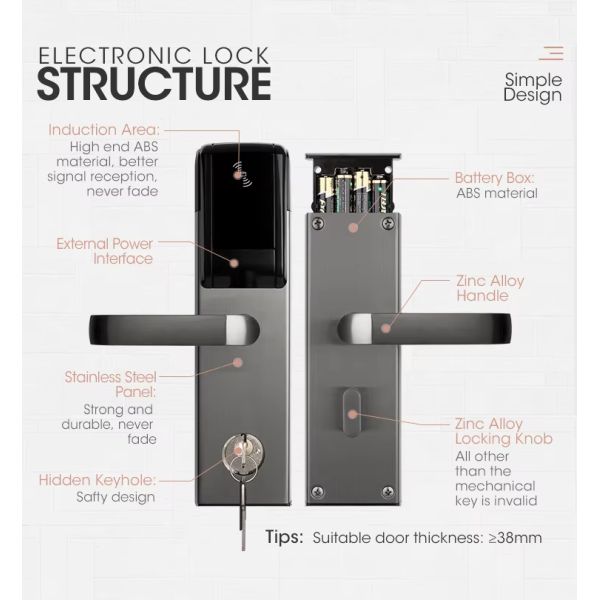 ELECTRONIC LOCK
STRUCTURE

Simple Design

Induction Area:
High end ABS material, better signal reception, never fade

External Power Interface

Stainless Steel Panel:
Strong and durable, never fade

Hidden Keyhole:
Safty design

Battery Box:
ABS material

Zinc Alloy Handle

Zinc Alloy Locking Knob
All other than the mechanical key is invalid

Tips: Suitable door thickness: ≥38mm