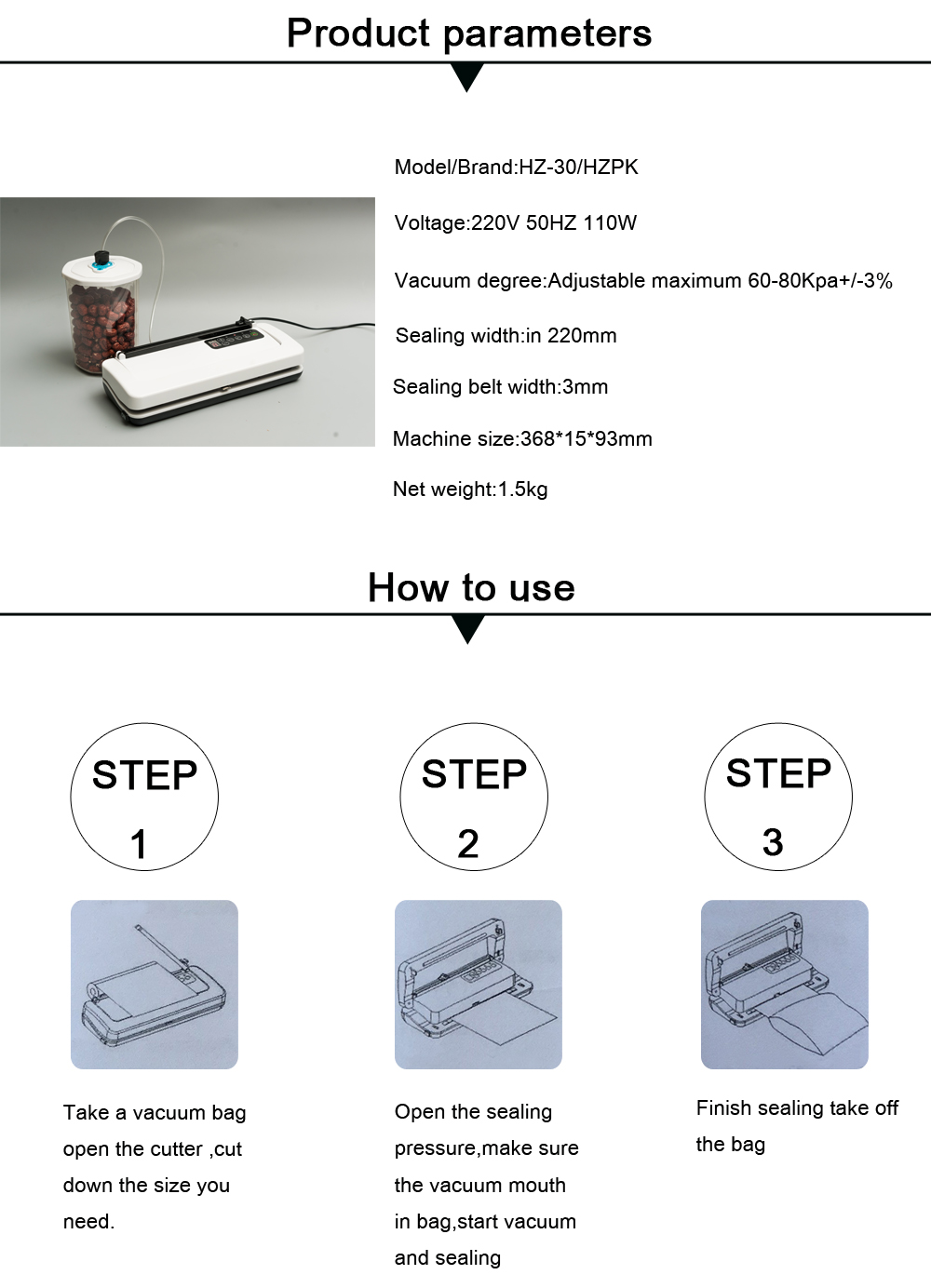 Product parameters

Model/Brand:HZ-30/HZPK

Voltage:220V 50HZ 110W

Vacuum degree:Adjustable maximum 60-80Kpa+/-3%

Sealing width:in 220mm

Sealing belt width:3mm

Machine size:368*15*93mm

Net weight:1.5kg

How to use

STEP 1

Take a vacuum bag open the cutter ,cut down the size you need.

STEP 2

Open the sealing pressure,make sure the vacuum mouth in bag,start vacuum and sealing

STEP 3

Finish sealing take off the bag