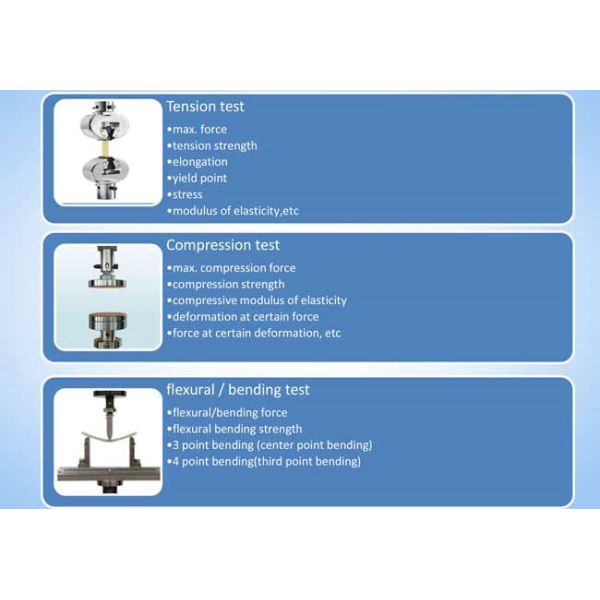 Tension test
•max. force
•tension strength
•elongation
•yield point
•stress
•modulus of elasticity,etc

Compression test
•max. compression force
•compression strength
•compressive modulus of elasticity
•deformation at certain force
•force at certain deformation, etc

flexural / bending test
•flexural/bending force
•flexural bending strength
•3 point bending (center point bending)
•4 point bending(third point bending)