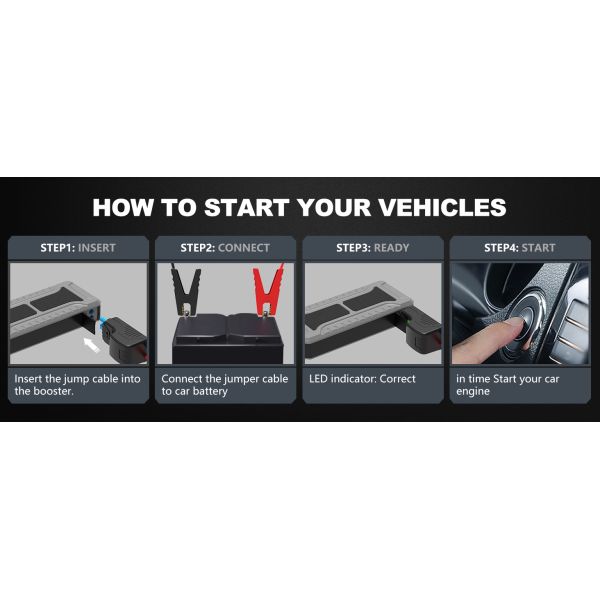 HOW TO START YOUR VEHICLES

STEP1: INSERT

Insert the jump cable into the booster.

STEP2: CONNECT

Connect the jumper cable to car battery

STEP3: READY

LED indicator: Correct

STEP4: START

in time Start your car engine