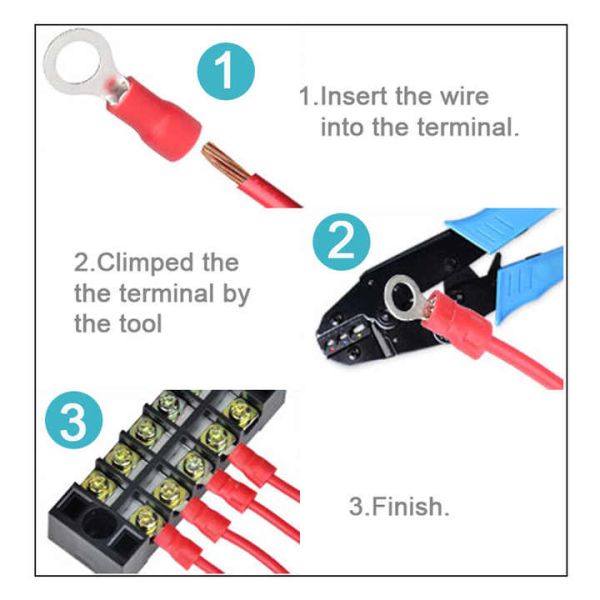 1

1.Insert the wire into the terminal.

2

2.Climped the the terminal by the tool

3

3.Finish.