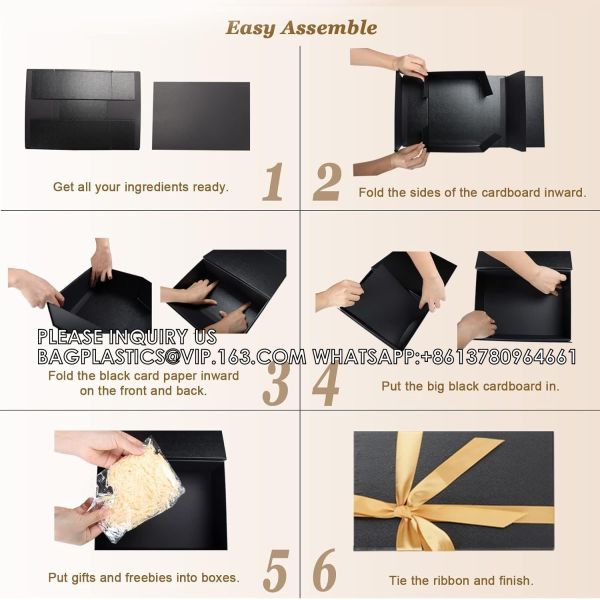 Easy Assemble

Get all your ingredients ready.

1

2

Fold the sides of the cardboard inward.

PLEASE INQUIRY US
BAGPLASTICS@VIP.163.COM WHATSAPP:+8613780964661

Fold the black card paper inward on the front and back.

3

4

Put the big black cardboard in.

Put gifts and freebies into boxes.

5

6

Tie the ribbon and finish.