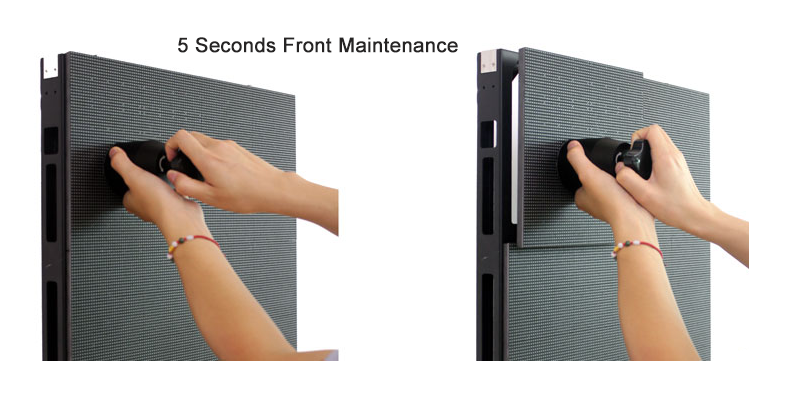 5 Seconds Front Maintenance