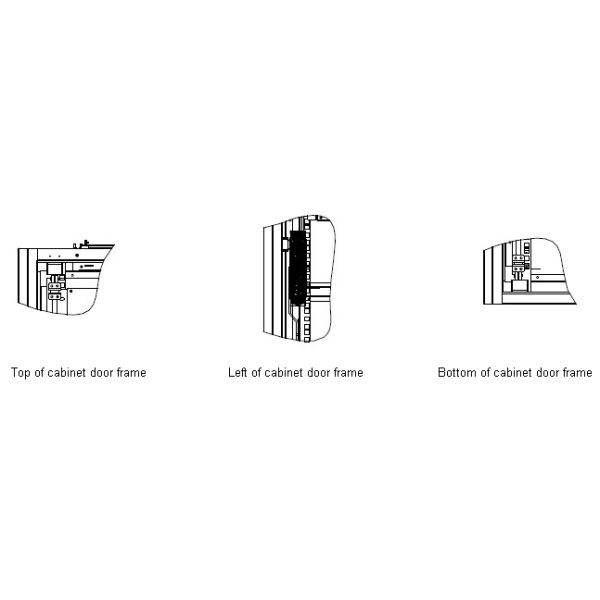 Top of cabinet door frame

Left of cabinet door frame

Bottom of cabinet door frame