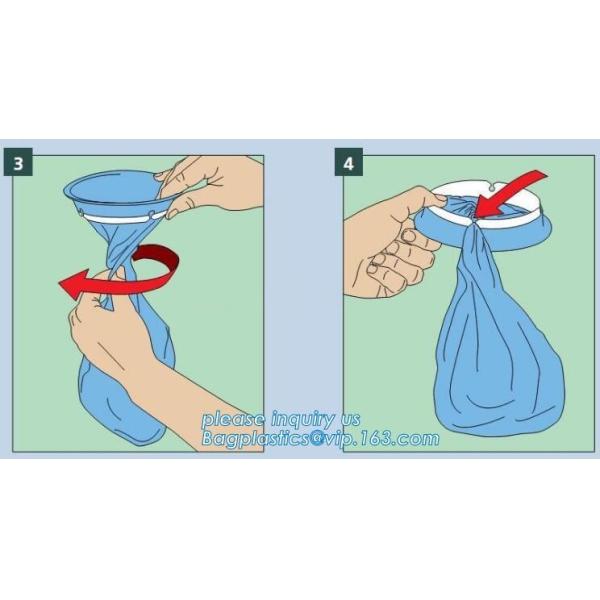 3

4

please inquiry us
Bagplastics@vip.163.com