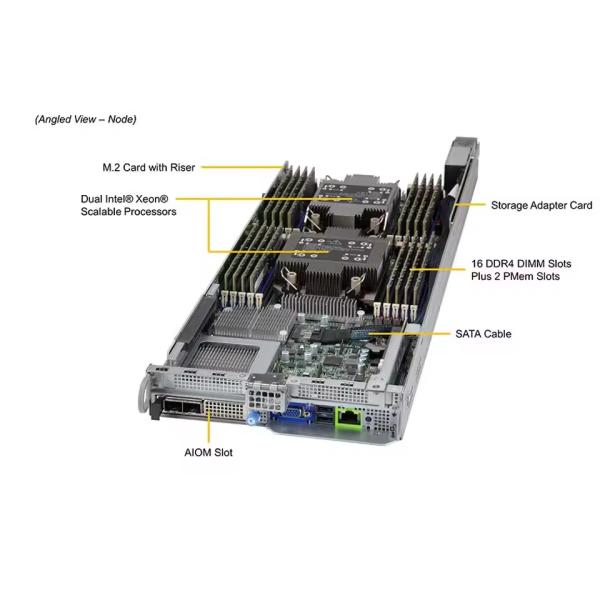 (Angled View – Node)

M.2 Card with Riser

Dual Intel® Xeon® Scalable Processors

Storage Adapter Card

16 DDR4 DIMM Slots Plus 2 PMem Slots

SATA Cable

AIOM Slot