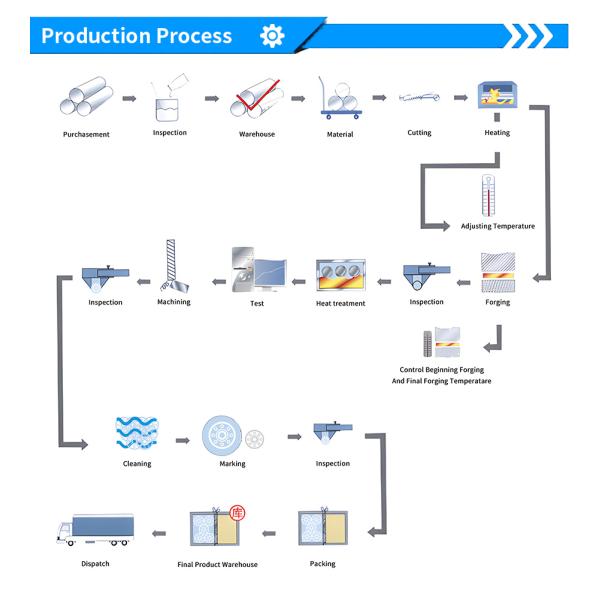 Production Process

Purchasement

Inspection

Warehouse

Material

Cutting

Heating

Adjusting Temperature

Forging

Control Beginning Forging And Final Forging Temperatare

Inspection

Heat treatment

Test

Machining

Inspection

Cleaning

Marking

Inspection

Packing

库

Final Product Warehouse

Dispatch