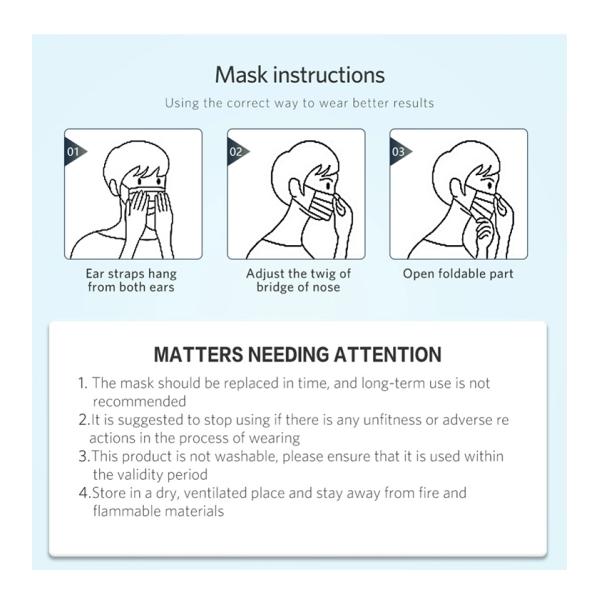 Mask instructions

Using the correct way to wear better results

01

Ear straps hang from both ears

02

Adjust the twig of bridge of nose

03

Open foldable part

MATTERS NEEDING ATTENTION

1. The mask should be replaced in time, and long-term use is not recommended

2.It is suggested to stop using if there is any unfitness or adverse re actions in the process of wearing

3.This product is not washable, please ensure that it is used within the validity period

4.Store in a dry, ventilated place and stay away from fire and flammable materials