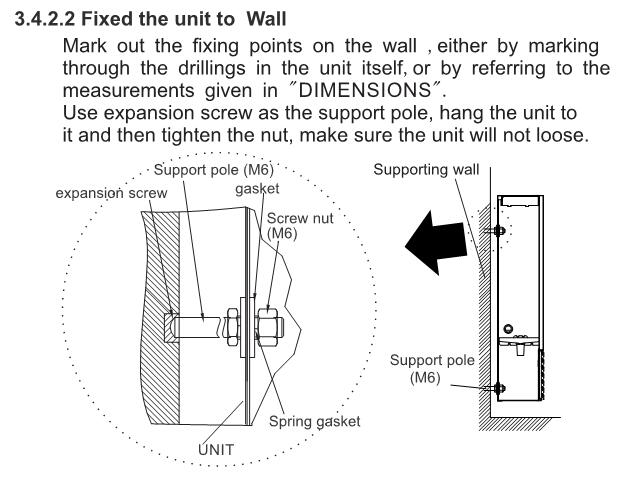 3.4.2.2 Fixed the unit to Wall

Mark out the fixing points on the wall , either by marking through the drillings in the unit itself, or by referring to the measurements given in "DIMENSIONS".
Use expansion screw as the support pole, hang the unit to it and then tighten the nut, make sure the unit will not loose.

Support pole (M6)
expansion screw
gasket
Screw nut (M6)
Spring gasket
UNIT
Supporting wall
Support pole (M6)