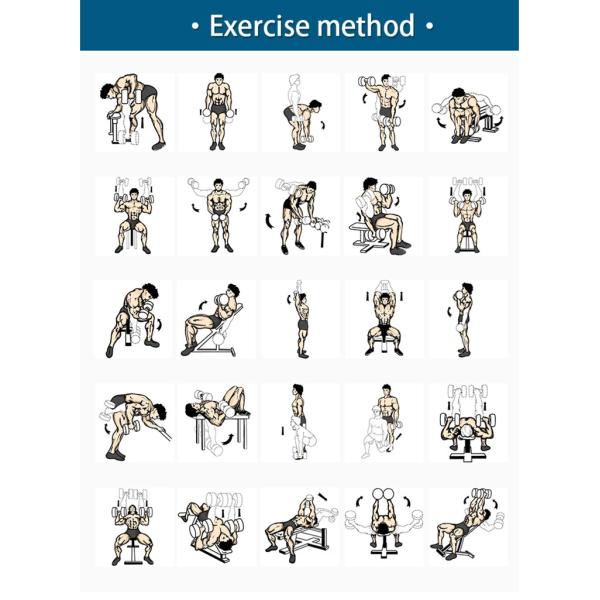 • Exercise method •