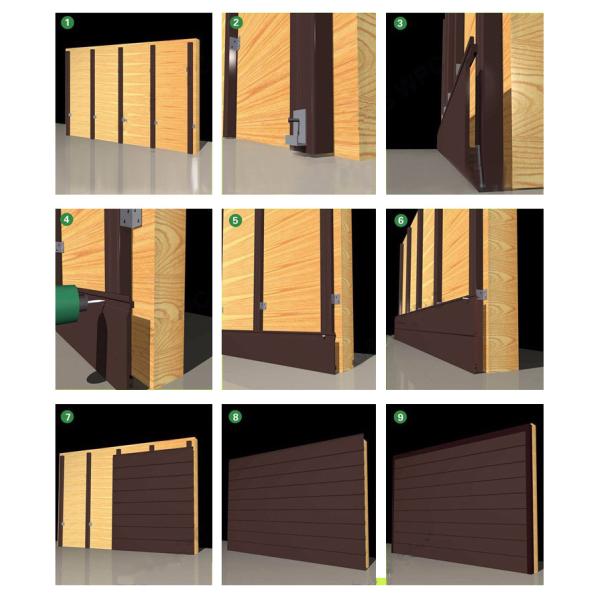 1
2
3
4
5
6
7
8
9