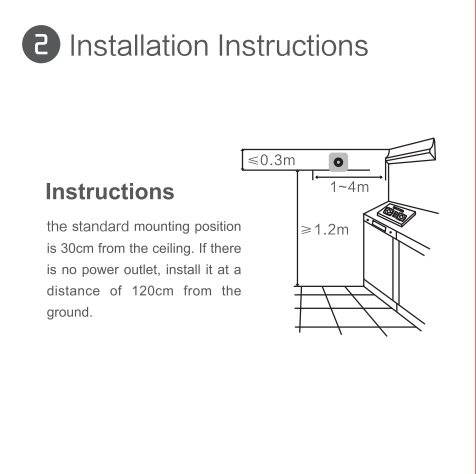 2 Installation Instructions

Instructions

the standard mounting position is 30cm from the ceiling. If there is no power outlet, install it at a distance of 120cm from the ground.

$\leqslant$0.3m

1~4m

$\geqslant$1.2m