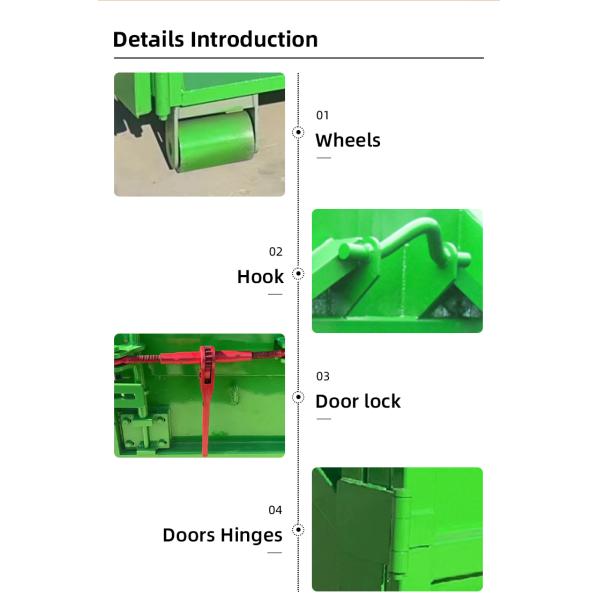 Details Introduction

01
Wheels

02
Hook

03
Door lock

04
Doors Hinges