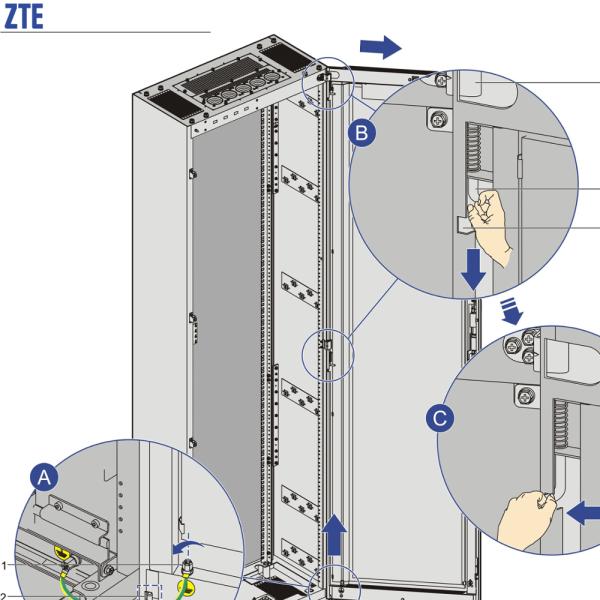 ZTE

B

C

A

1

2