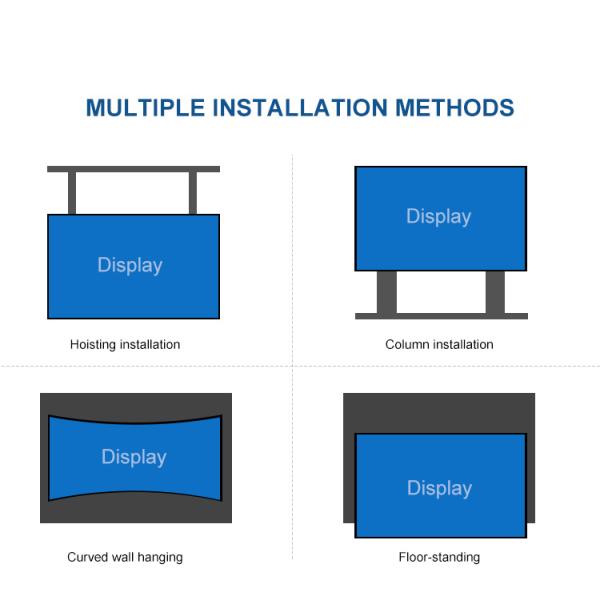 MULTIPLE INSTALLATION METHODS

Display

Hoisting installation

Display

Column installation

Display

Curved wall hanging

Display

Floor-standing