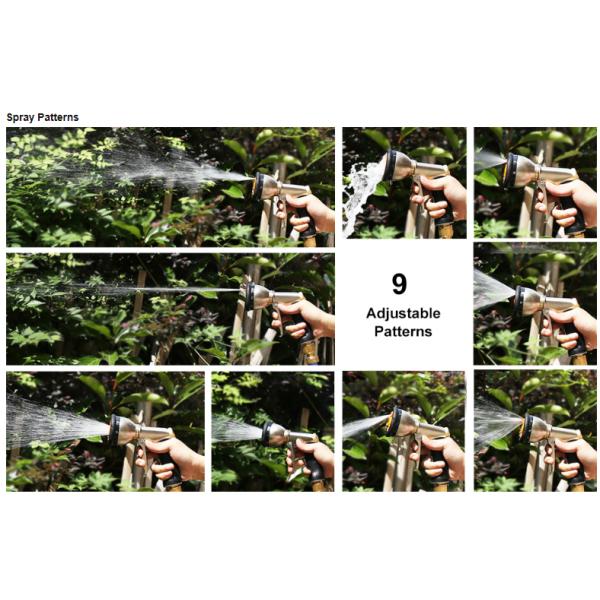 Spray Patterns

9
Adjustable
Patterns