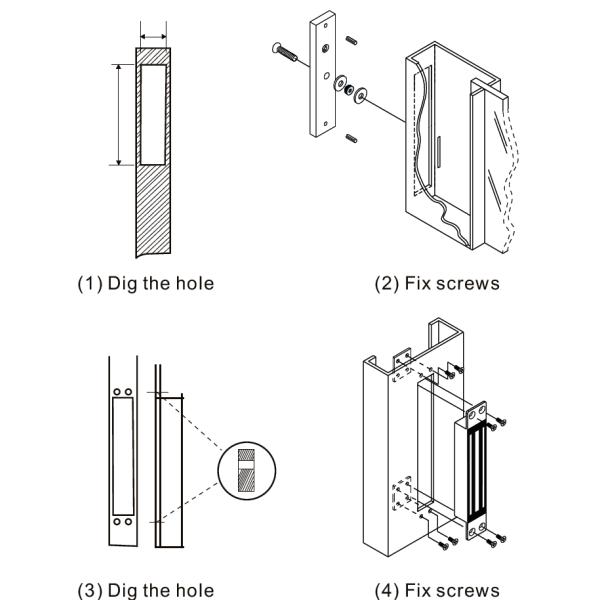 (1) Dig the hole

(2) Fix screws

(3) Dig the hole

(4) Fix screws