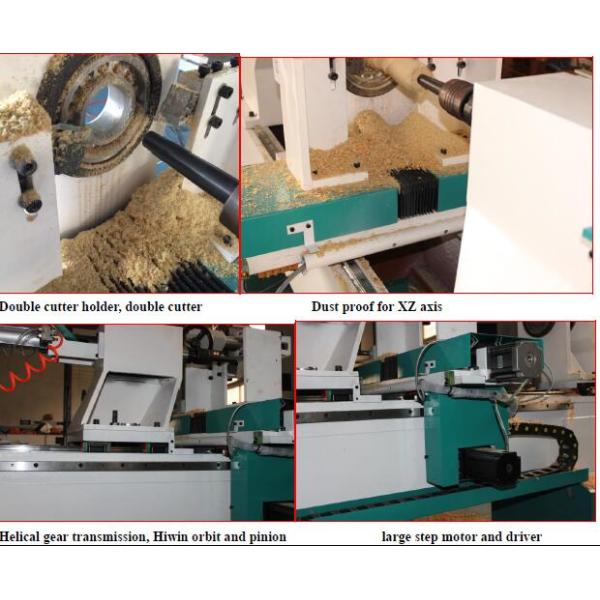 Double cutter holder, double cutter

Dust proof for XZ axis

Helical gear transmission, Hiwin orbit and pinion

large step motor and driver