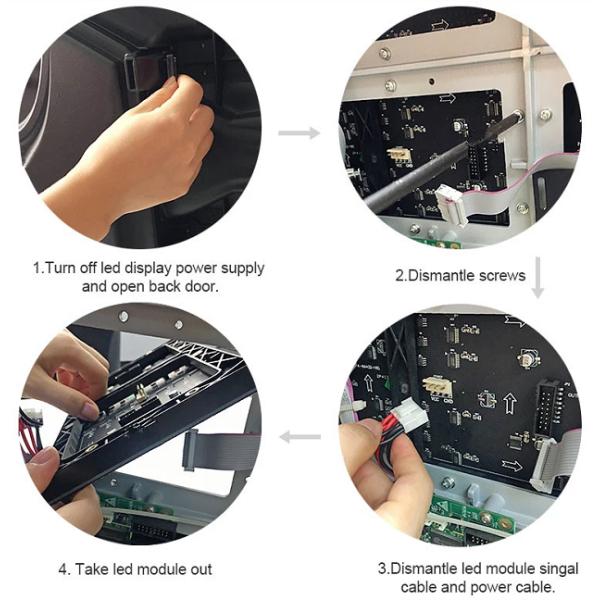 1.Turn off led display power supply and open back door.

2.Dismantle screws

4. Take led module out

3.Dismantle led module singal cable and power cable.