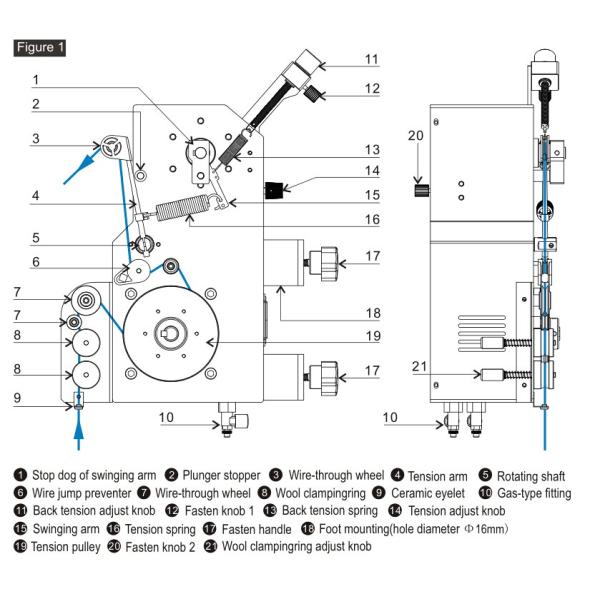 Figure 1

1
2
3
4
5
6
7
7
8
8
9
10
11
12
13
14
15
16
17
18
19
17

20
21
10

❶ Stop dog of swinging arm ❷ Plunger stopper ❸ Wire-through wheel ❹ Tension arm ❺ Rotating shaft
❻ Wire jump preventer ❼ Wire-through wheel ❽ Wool clampingring ❾ Ceramic eyelet ❿ Gas-type fitting
⓫ Back tension adjust knob ⓬ Fasten knob 1 ⓭ Back tension spring ⓮ Tension adjust knob
⓯ Swinging arm ⓰ Tension spring ⓱ Fasten handle ⓲ Foot mounting(hole diameter Φ16mm)
⓳ Tension pulley ⓴ Fasten knob 2 ㉑ Wool clampingring adjust knob