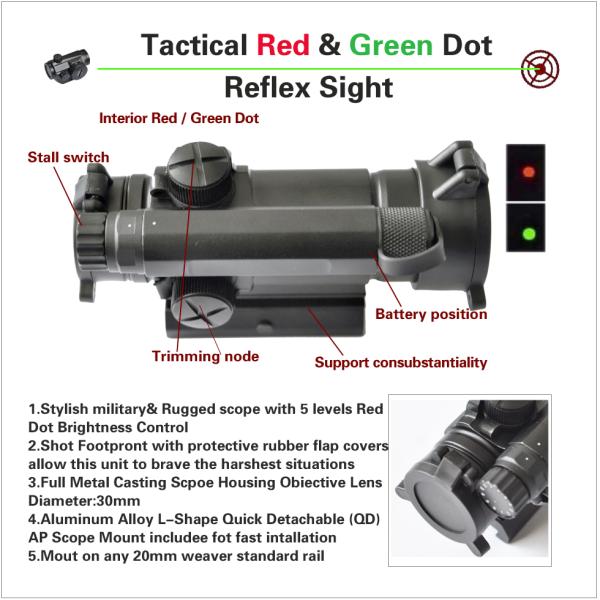 Tactical Red & Green Dot Reflex Sight

Interior Red / Green Dot

Stall switch

Battery position

Trimming node

Support consubstantiality

1.Stylish military& Rugged scope with 5 levels Red Dot Brightness Control
2.Shot Footpront with protective rubber flap covers allow this unit to brave the harshest situations
3.Full Metal Casting Scpoe Housing Obiective Lens Diameter:30mm
4.Aluminum Alloy L-Shape Quick Detachable (QD) AP Scope Mount includee fot fast intallation
5.Mout on any 20mm weaver standard rail