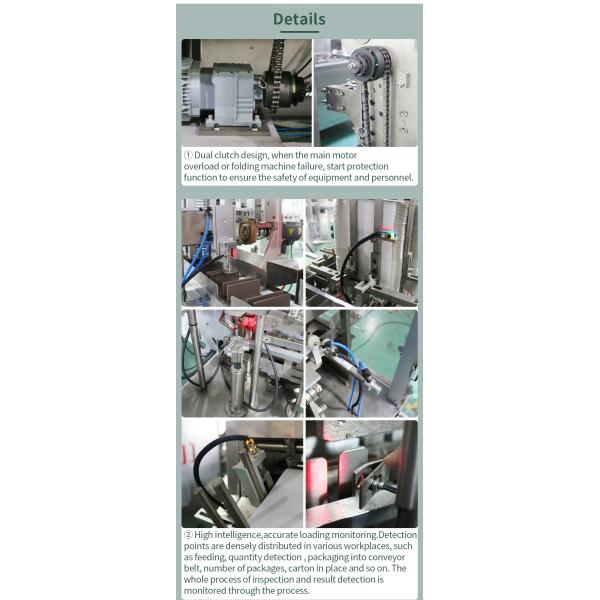 Details

① Dual clutch design, when the main motor overload or folding machine failure, start protection function to ensure the safety of equipment and personnel.

② High intelligence,accurate loading monitoring.Detection points are densely distributed in various workplaces, such as feeding, quantity detection , packaging into conveyor belt, number of packages, carton in place and so on. The whole process of inspection and result detection is monitored through the process.