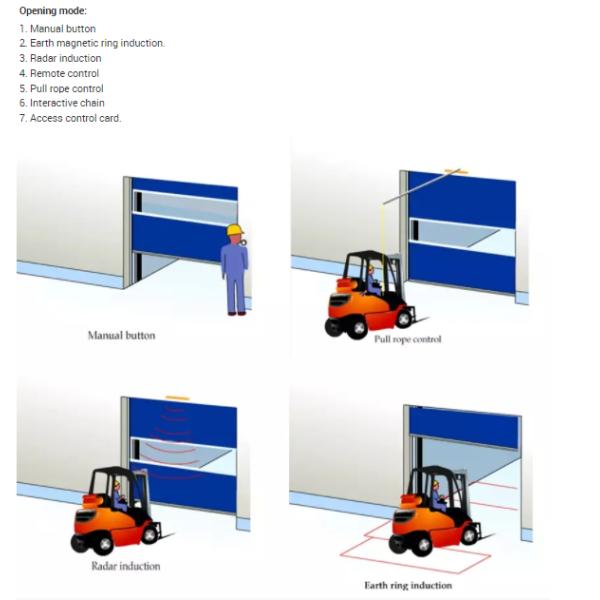 Opening mode:

1. Manual button
2. Earth magnetic ring induction.
3. Radar induction
4. Remote control
5. Pull rope control
6. Interactive chain
7. Access control card.

Manual button

Pull rope control

Radar induction

Earth ring induction