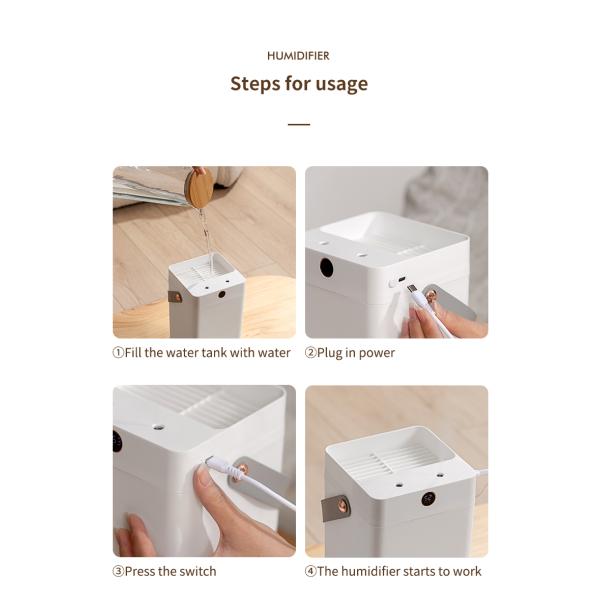 HUMIDIFIER

Steps for usage

①Fill the water tank with water

②Plug in power

③Press the switch

④The humidifier starts to work