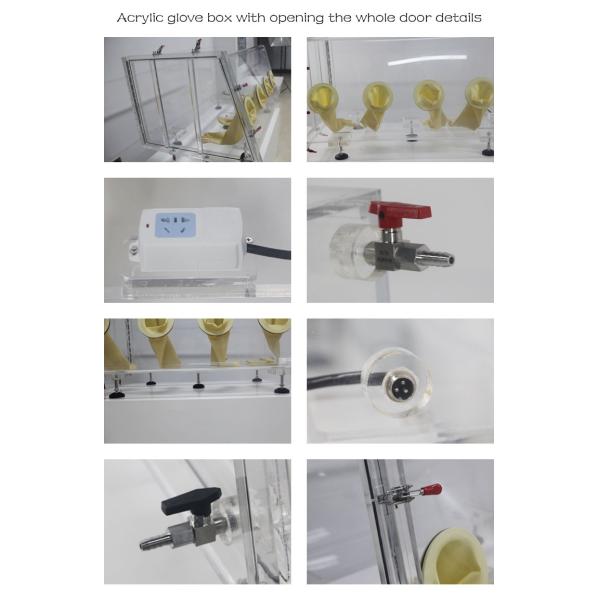 Acrylic glove box with opening the whole door details