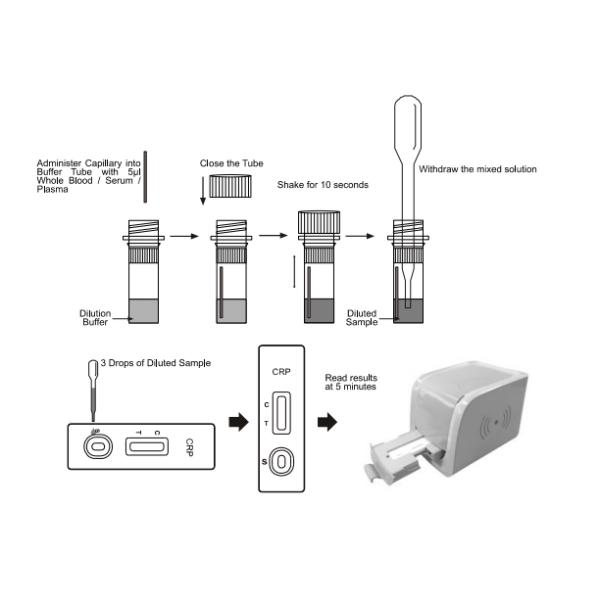 Administer Capillary into Buffer Tube with 5μl Whole Blood / Serum / Plasma

Close the Tube

Shake for 10 seconds

Withdraw the mixed solution

Dilution Buffer

Diluted Sample

3 Drops of Diluted Sample

S

T

C

CRP

CRP

C

T

S

Read results at 5 minutes