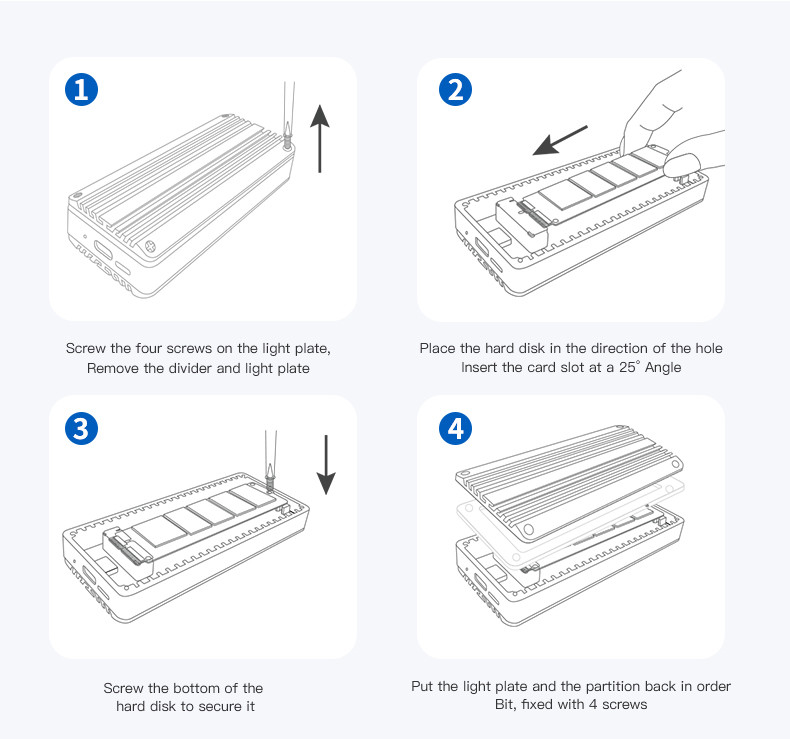 1

Screw the four screws on the light plate,
Remove the divider and light plate

2

Place the hard disk in the direction of the hole
Insert the card slot at a 25° Angle

3

Screw the bottom of the
hard disk to secure it

4

Put the light plate and the partition back in order
Bit, fixed with 4 screws