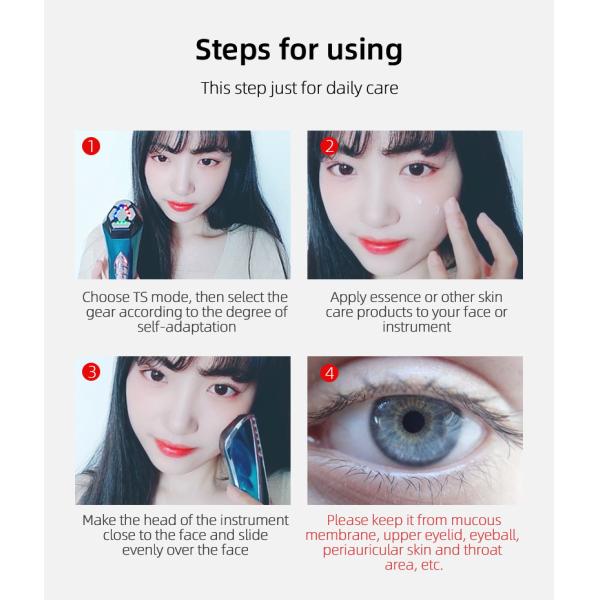 Steps for using

This step just for daily care

1

Choose TS mode, then select the gear according to the degree of self-adaptation

2

Apply essence or other skin care products to your face or instrument

3

Make the head of the instrument close to the face and slide evenly over the face

4

Please keep it from mucous membrane, upper eyelid, eyeball, periauricular skin and throat area, etc.