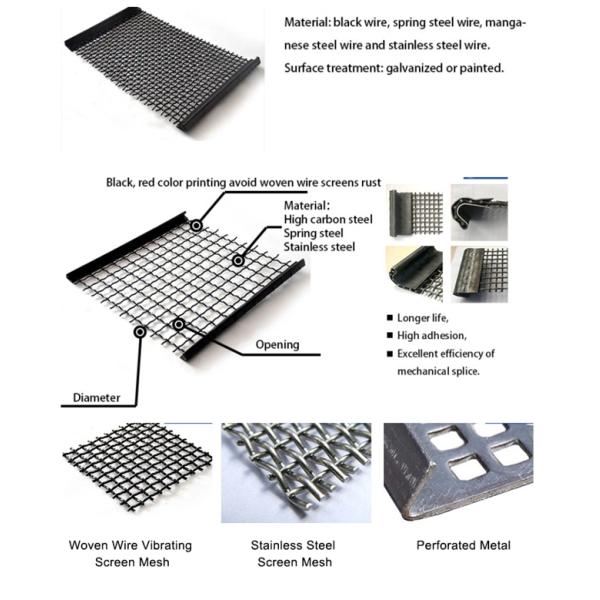 Material: black wire, spring steel wire, manganese steel wire and stainless steel wire.
Surface treatment: galvanized or painted.

Black, red color printing avoid woven wire screens rust

Material:
High carbon steel
Spring steel
Stainless steel

Opening

Diameter

■ Longer life,
■ High adhesion,
■ Excellent efficiency of mechanical splice.

Woven Wire Vibrating Screen Mesh

Stainless Steel Screen Mesh

Perforated Metal