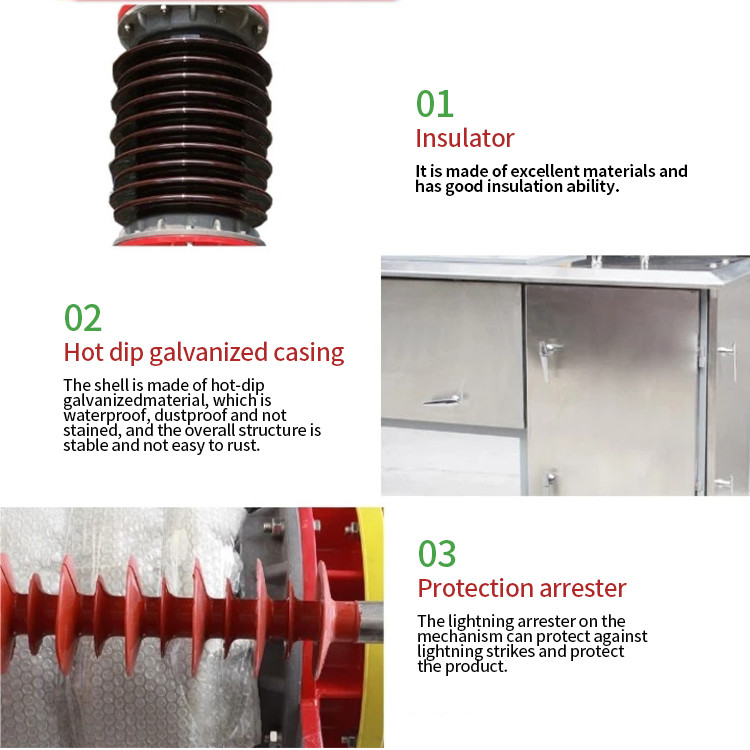 01
Insulator
It is made of excellent materials and has good insulation ability.

02
Hot dip galvanized casing
The shell is made of hot-dip galvanizedmaterial, which is waterproof, dustproof and not stained, and the overall structure is stable and not easy to rust.

03
Protection arrester
The lightning arrester on the mechanism can protect against lightning strikes and protect the product.