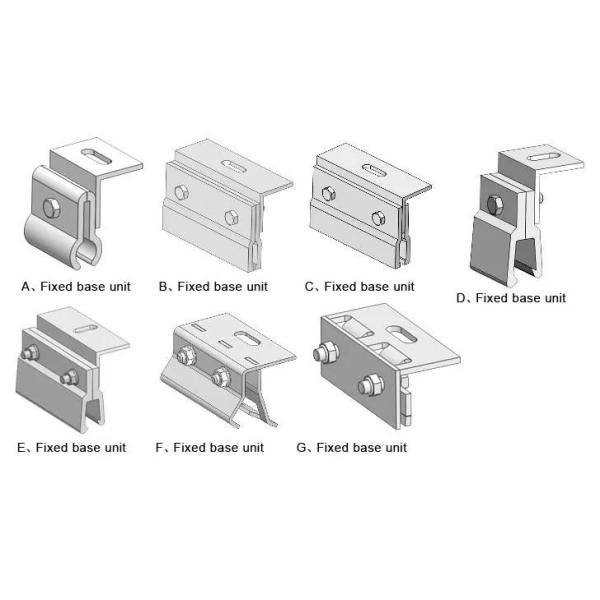 A、Fixed base unit

B、Fixed base unit

C、Fixed base unit

D、Fixed base unit

E、Fixed base unit

F、Fixed base unit

G、Fixed base unit