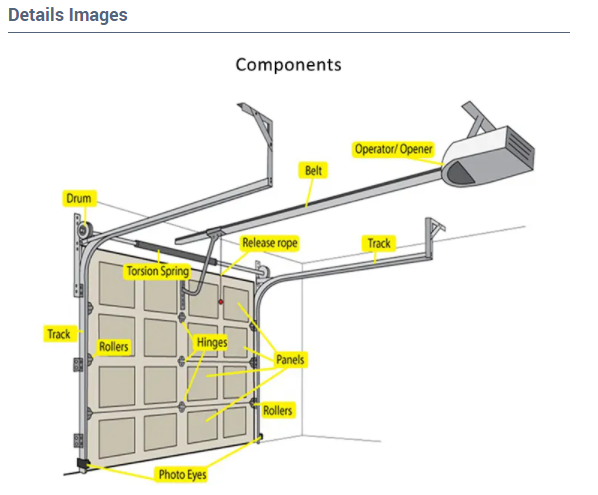 Details Images

Components

Operator/ Opener
Belt
Drum
Release rope
Track
Torsion Spring
Track
Rollers
Hinges
Panels
Rollers
Photo Eyes