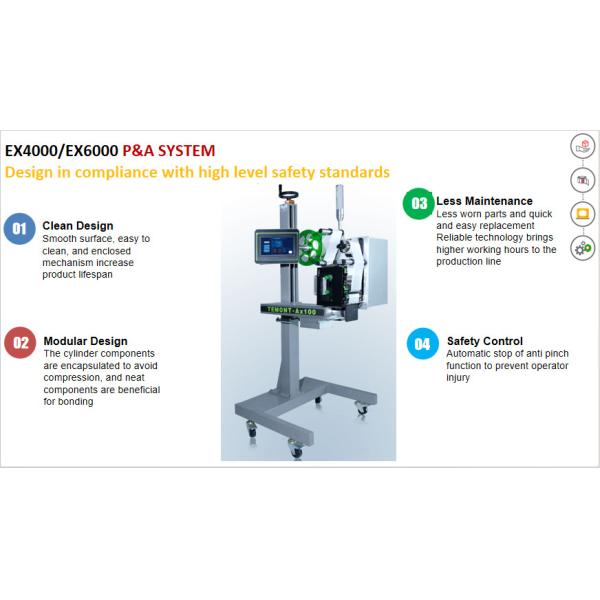 EX4000/EX6000 P&A SYSTEM
Design in compliance with high level safety standards

01 Clean Design
Smooth surface, easy to clean, and enclosed mechanism increase product lifespan

02 Modular Design
The cylinder components are encapsulated to avoid compression, and neat components are beneficial for bonding

TEMONT-Ax100

03 Less Maintenance
Less worn parts and quick and easy replacement
Reliable technology brings higher working hours to the production line

04 Safety Control
Automatic stop of anti pinch function to prevent operator injury