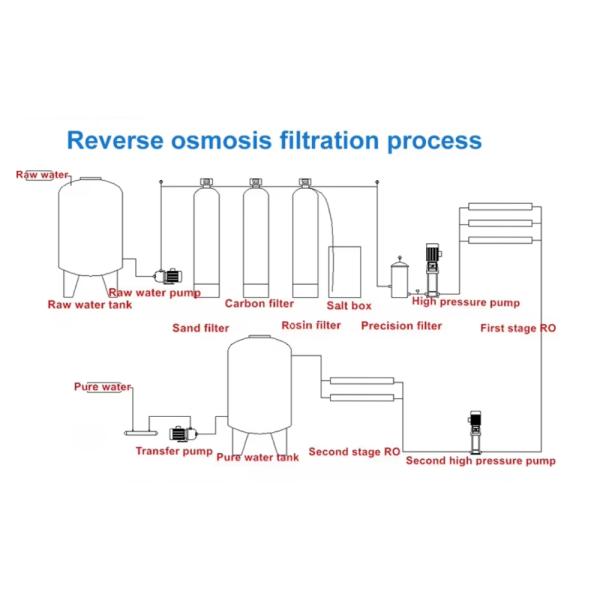 Reverse osmosis filtration process

Raw water

Raw water pump

Raw water tank

Carbon filter

Salt box

High pressure pump

Sand filter

Rosin filter

Precision filter

First stage RO

Pure water

Transfer pump

Pure water tank

Second stage RO

Second high pressure pump