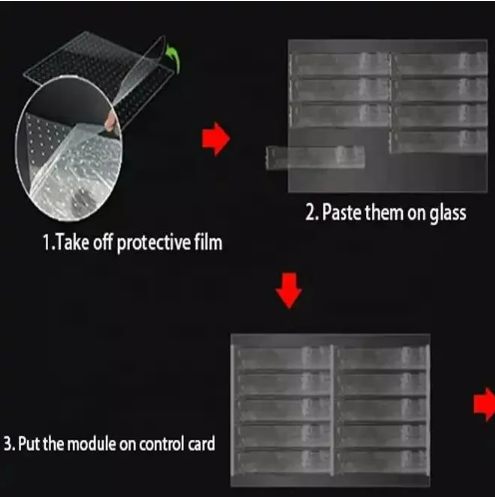 1.Take off protective film

2. Paste them on glass

3. Put the module on control card