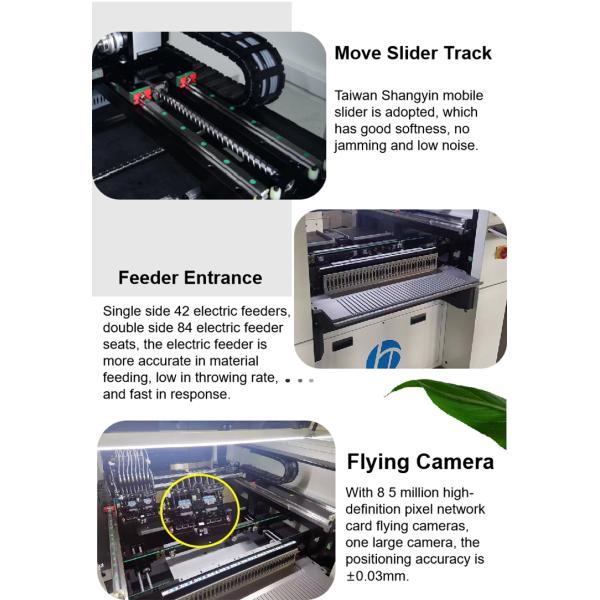 Move Slider Track

Taiwan Shangyin mobile slider is adopted, which has good softness, no jamming and low noise.

Feeder Entrance

Single side 42 electric feeders, double side 84 electric feeder seats, the electric feeder is more accurate in material feeding, low in throwing rate, and fast in response.

Flying Camera

With 8 5 million high-definition pixel network card flying cameras, one large camera, the positioning accuracy is ±0.03mm.