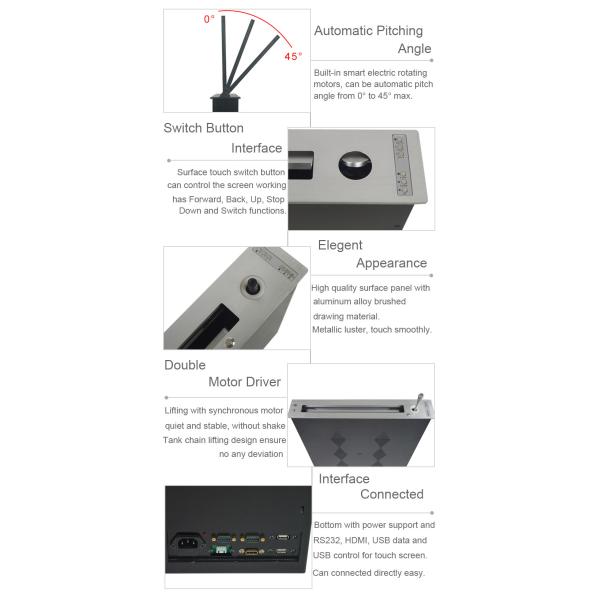 0°

45°

Automatic Pitching Angle

Built-in smart electric rotating motors, can be automatic pitch angle from 0° to 45° max.

Switch Button Interface

Surface touch switch button can control the screen working has Forward, Back, Up, Stop Down and Switch functions.

Elegent Appearance

High quality surface panel with aluminum alloy brushed drawing material.
Metallic luster, touch smoothly.

Double Motor Driver

Lifting with synchronous motor quiet and stable, without shake Tank chain lifting design ensure no any deviation

Interface Connected

Bottom with power support and RS232, HDMI, USB data and USB control for touch screen.
Can connected directly easy.