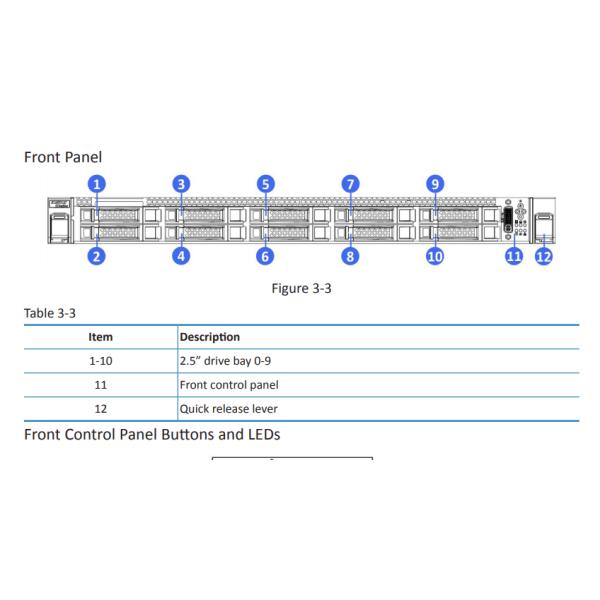 Front Panel

1 3 5 7 9

2 4 6 8 10 11 12

Figure 3-3

Table 3-3

| Item | Description |
|---|---|
| 1-10 | 2.5" drive bay 0-9 |
| 11 | Front control panel |
| 12 | Quick release lever |

Front Control Panel Buttons and LEDs